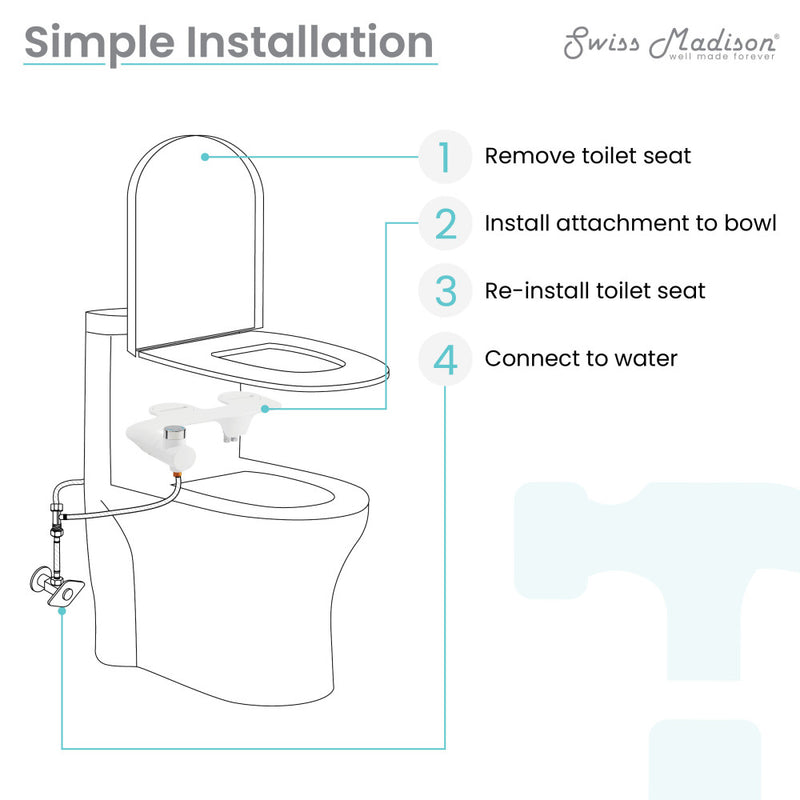 Simple Installation

Swiss Madison®
well made forever

1 Remove toilet seat

2 Install attachment to bowl

3 Re-install toilet seat

4 Connect to water