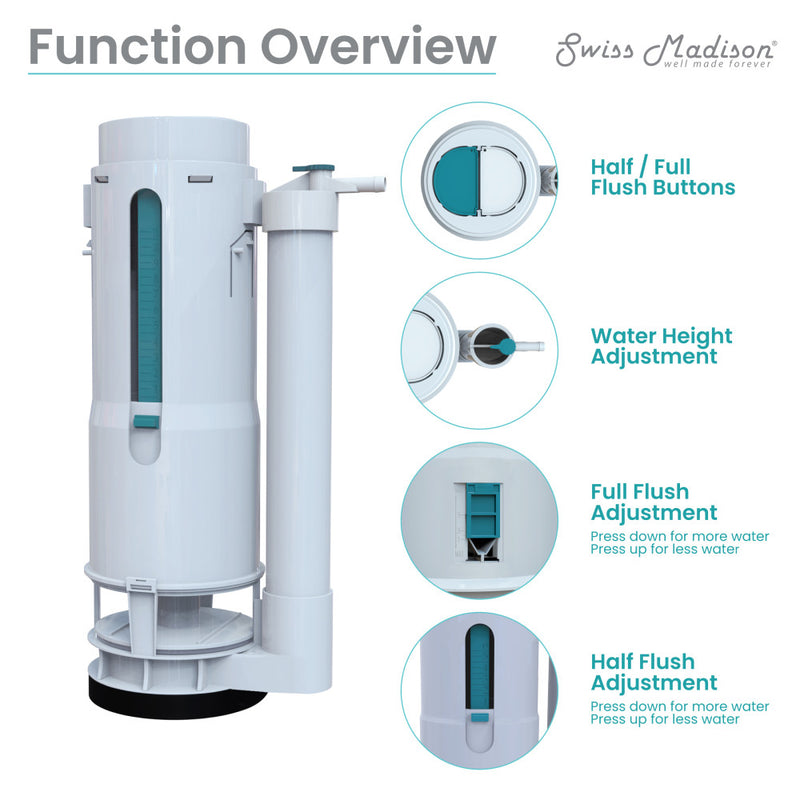 Function Overview

Swiss Madison®
well made forever

Half / Full Flush Buttons

Water Height Adjustment

Full Flush Adjustment
Press down for more water
Press up for less water

Half Flush Adjustment
Press down for more water
Press up for less water