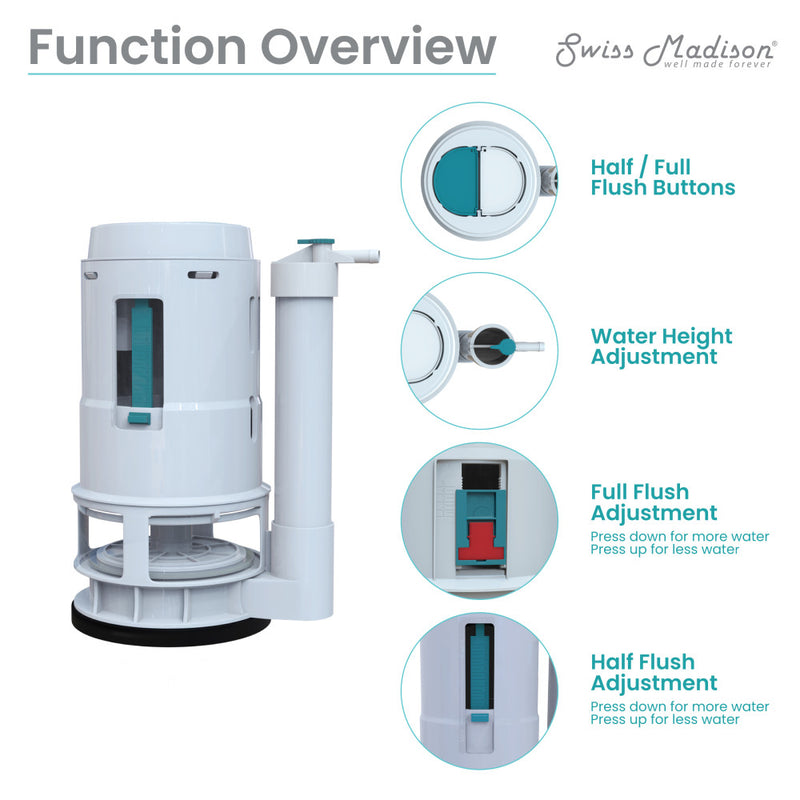 Function Overview

Swiss Madison®
well made forever

Half / Full
Flush Buttons

Water Height
Adjustment

Full Flush
Adjustment
Press down for more water
Press up for less water

Half Flush
Adjustment
Press down for more water
Press up for less water