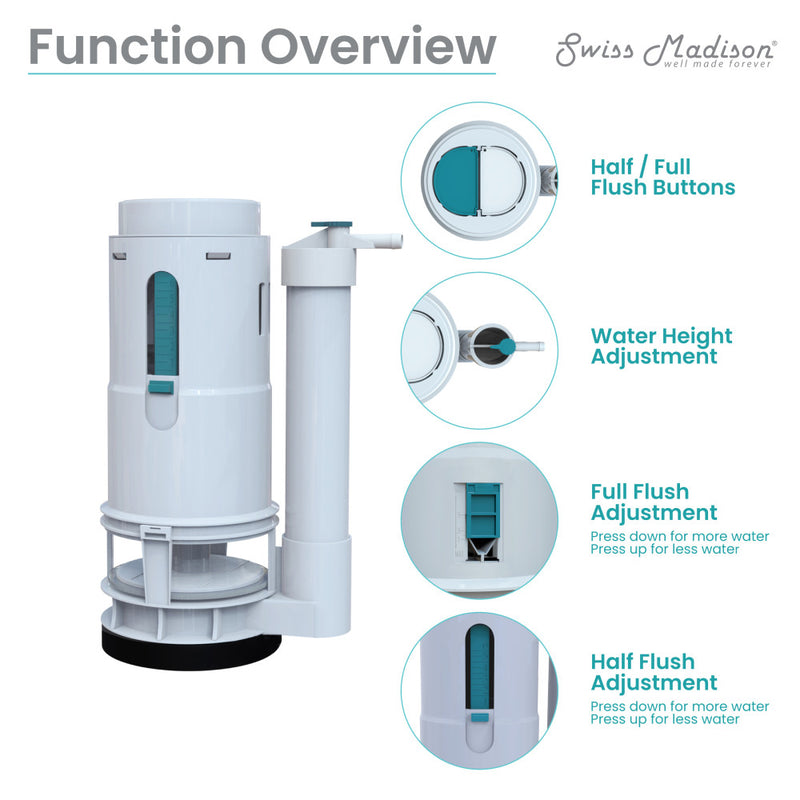 Function Overview

Swiss Madison®
well made forever

Half / Full
Flush Buttons

Water Height
Adjustment

Full Flush
Adjustment
Press down for more water
Press up for less water

Half Flush
Adjustment
Press down for more water
Press up for less water