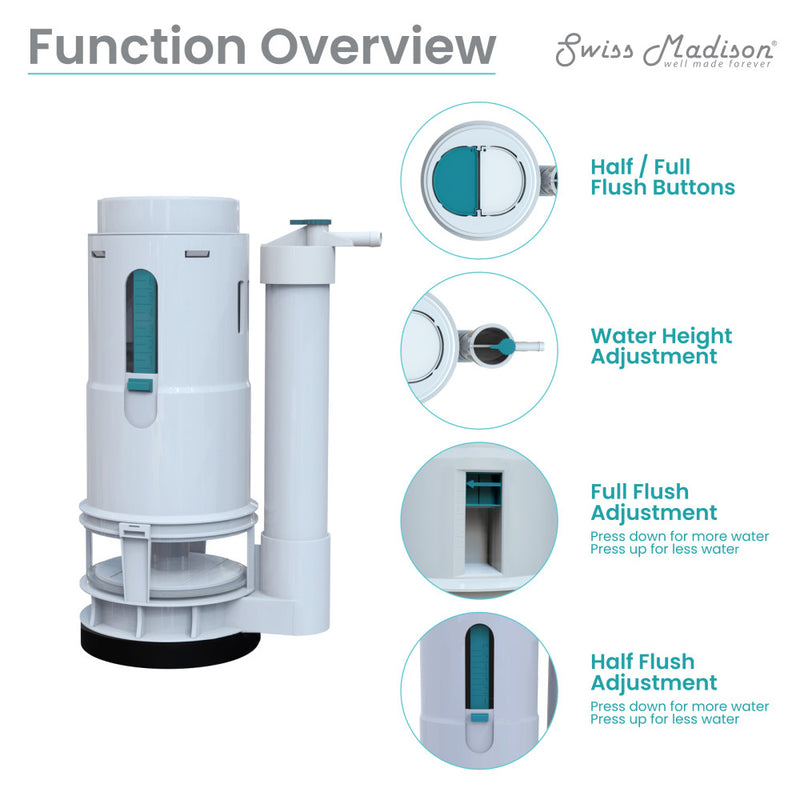 Function Overview

Swiss Madison®
well made forever

Half / Full Flush Buttons

Water Height Adjustment

Full Flush Adjustment
Press down for more water
Press up for less water

Half Flush Adjustment
Press down for more water
Press up for less water