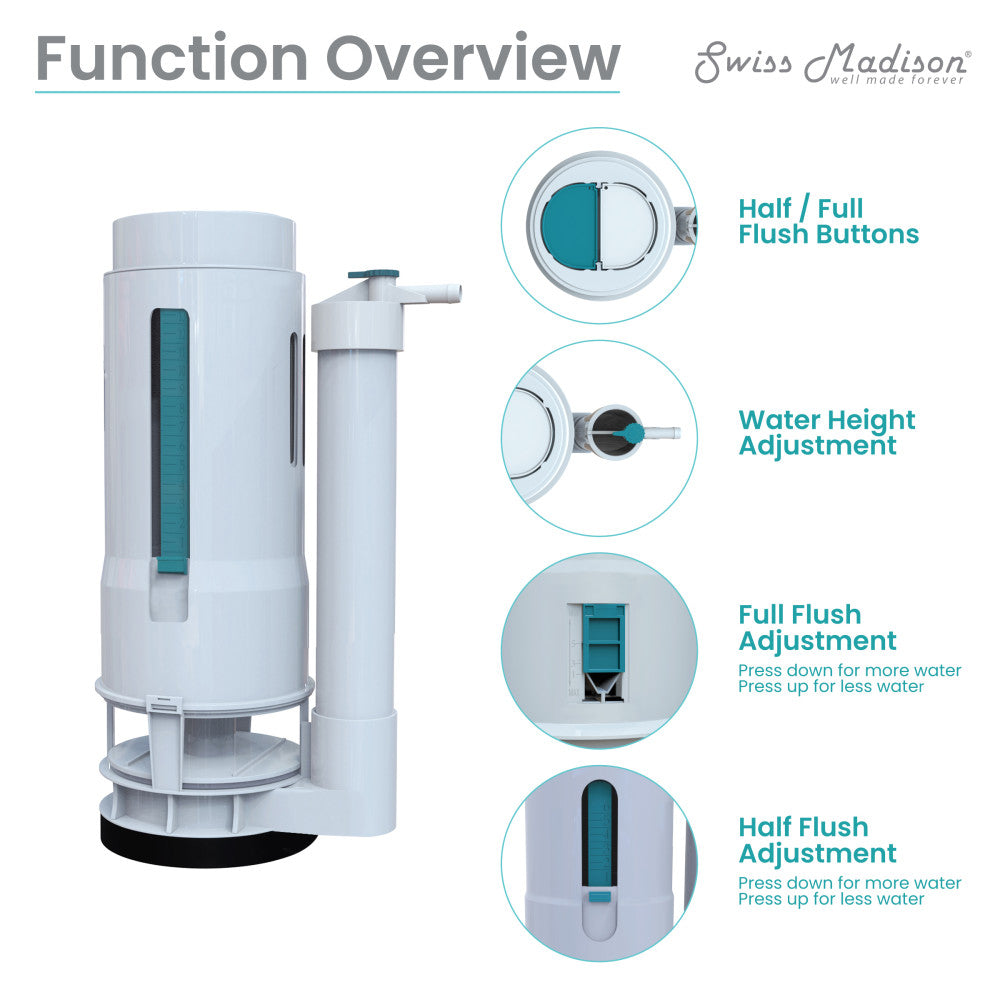 Function Overview

Swiss Madison®
well made forever

Half / Full Flush Buttons

Water Height Adjustment

Full Flush Adjustment
Press down for more water
Press up for less water

Half Flush Adjustment
Press down for more water
Press up for less water