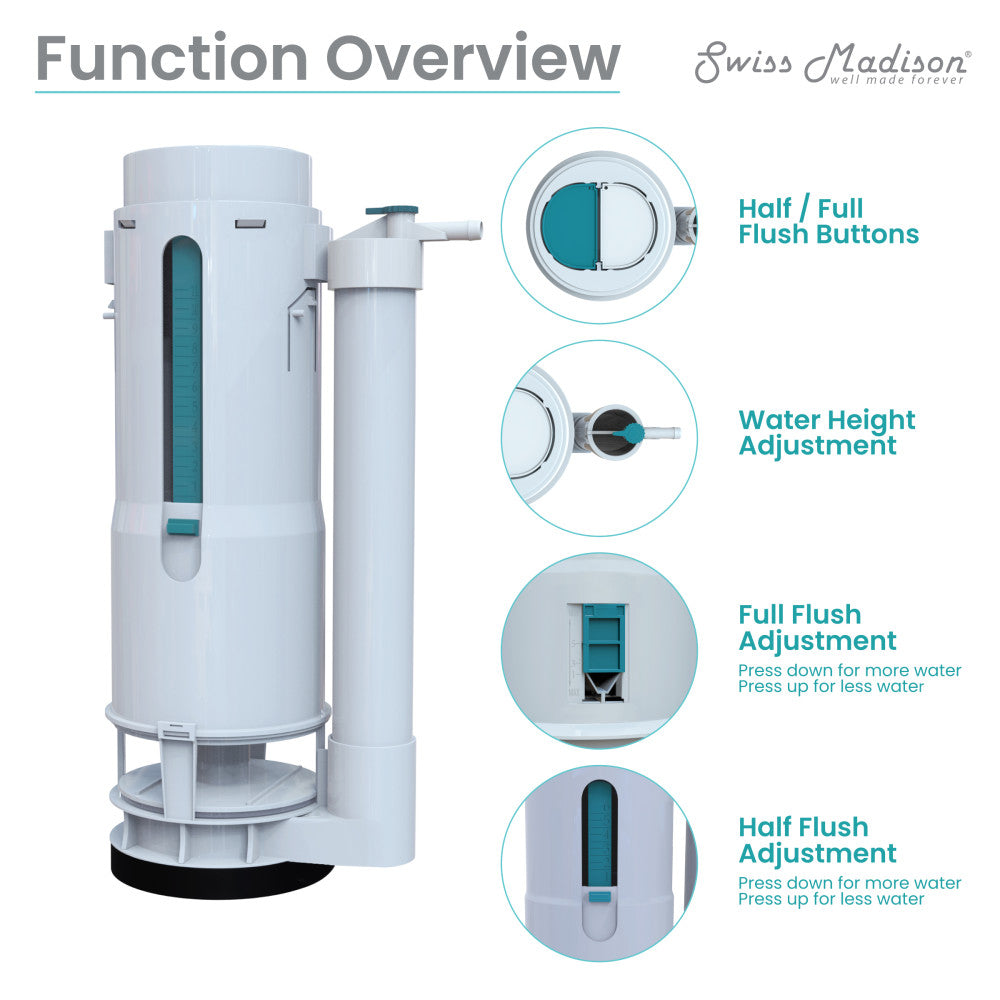 Function Overview

Swiss Madison®
well made forever

Half / Full Flush Buttons

Water Height Adjustment

Full Flush Adjustment
Press down for more water
Press up for less water

Half Flush Adjustment
Press down for more water
Press up for less water