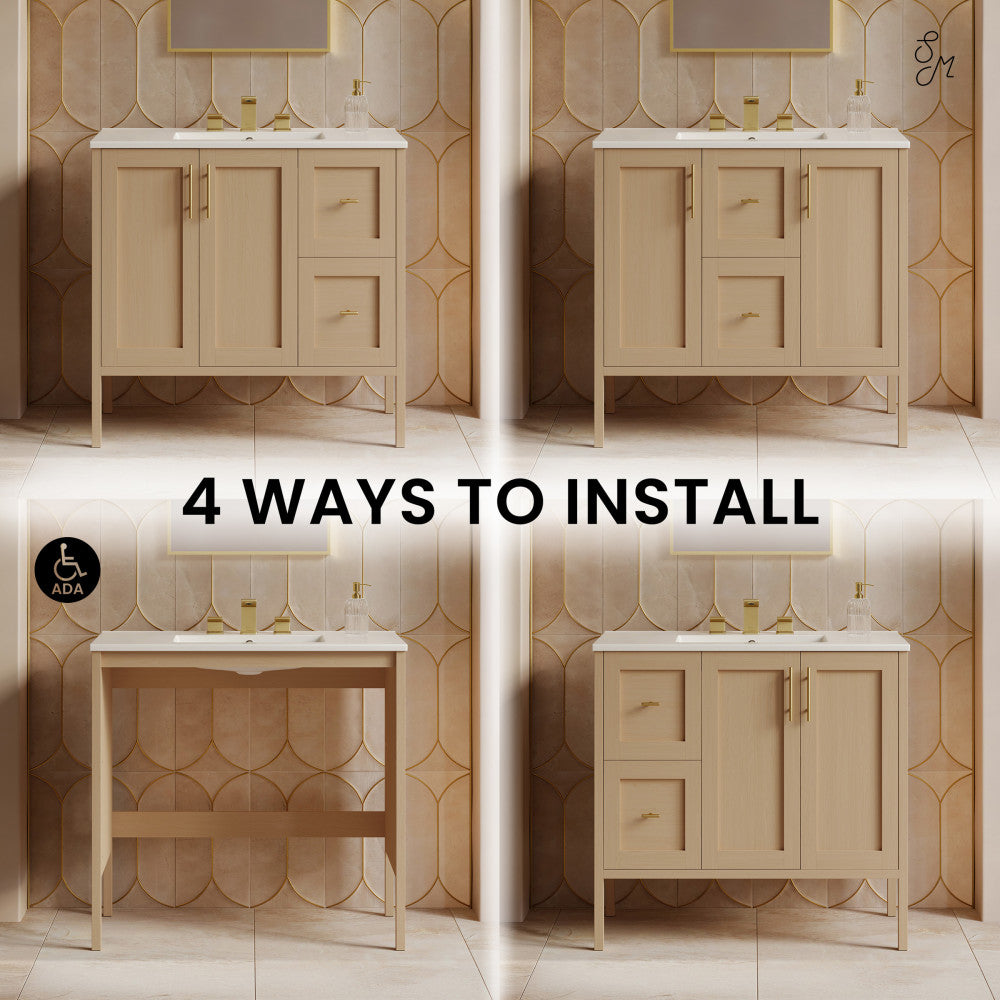 SM

4 WAYS TO INSTALL

ADA