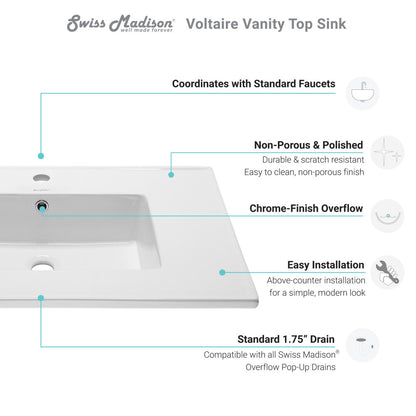 Swiss Madison® well made forever Voltaire Vanity Top Sink

Coordinates with Standard Faucets

Non-Porous & Polished
Durable & scratch resistant
Easy to clean, non-porous finish

Chrome-Finish Overflow

Easy Installation
Above-counter installation
for a simple, modern look

Standard 1.75" Drain
Compatible with all Swiss Madison®
Overflow Pop-Up Drains