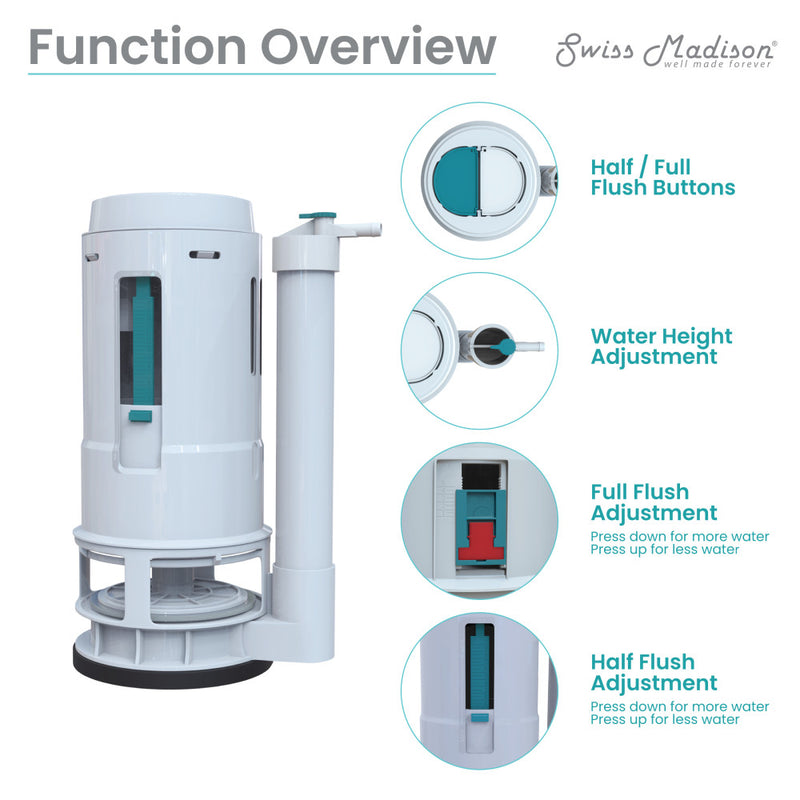 Function Overview

Swiss Madison®
well made forever

Half / Full Flush Buttons

Water Height Adjustment

Full Flush Adjustment
Press down for more water
Press up for less water

Half Flush Adjustment
Press down for more water
Press up for less water