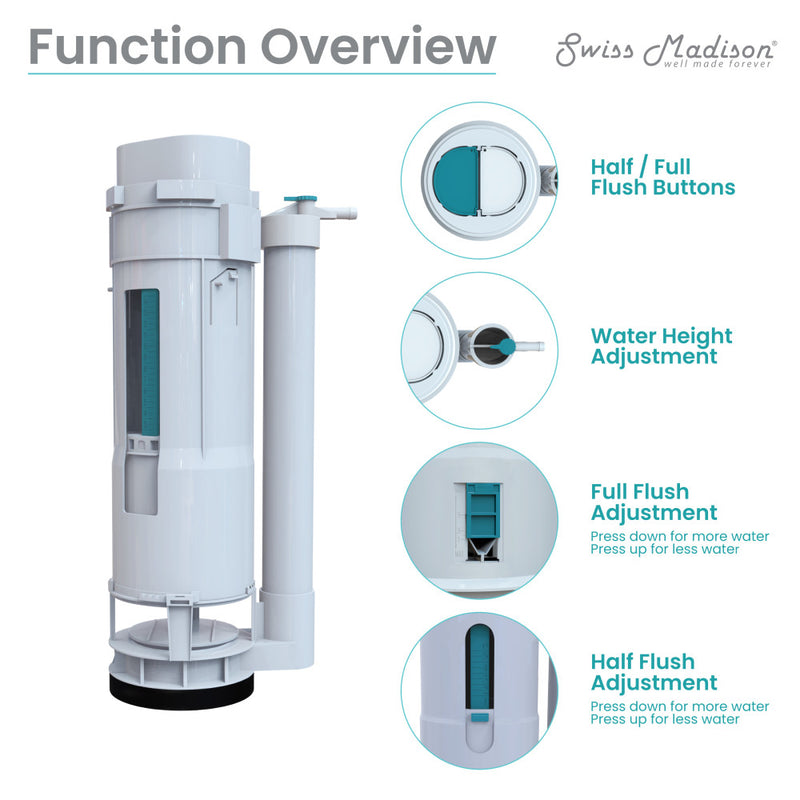 Function Overview

Swiss Madison®
well made forever

Half / Full Flush Buttons

Water Height Adjustment

Full Flush Adjustment
Press down for more water
Press up for less water

Half Flush Adjustment
Press down for more water
Press up for less water