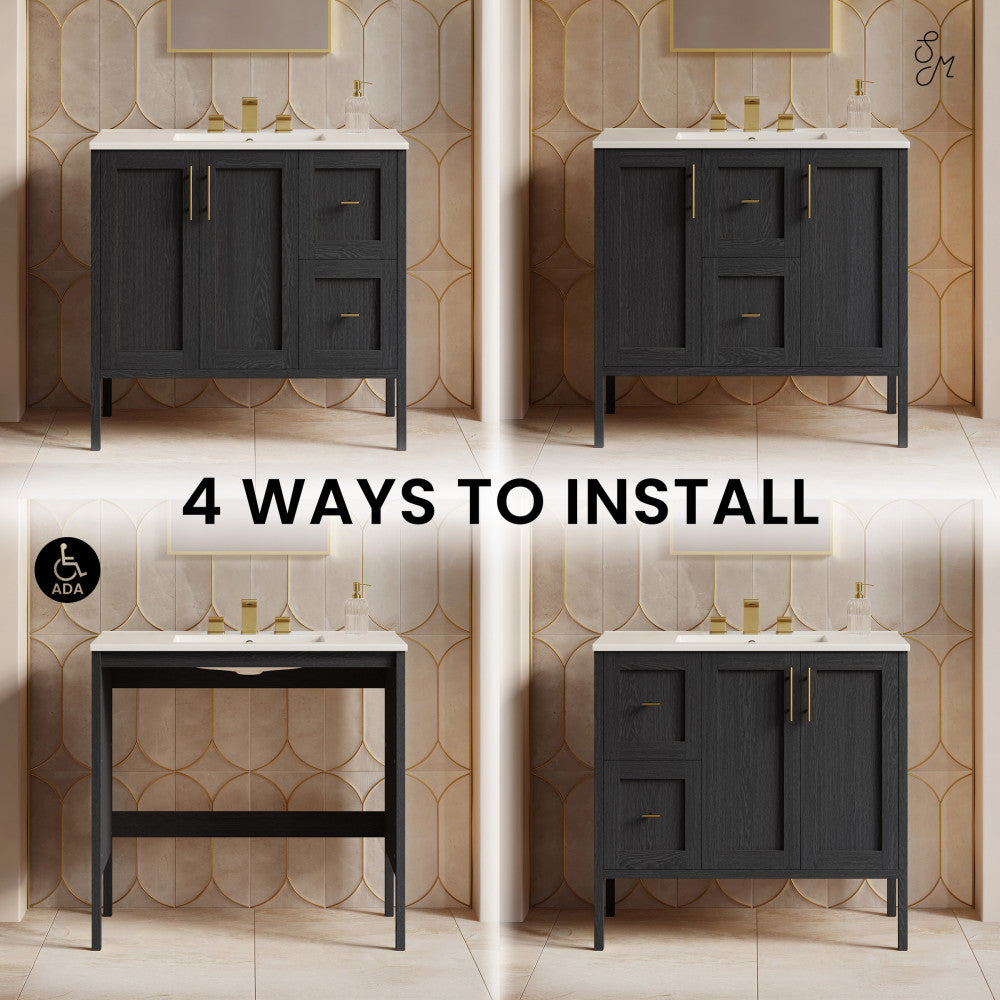 SM

4 WAYS TO INSTALL

ADA