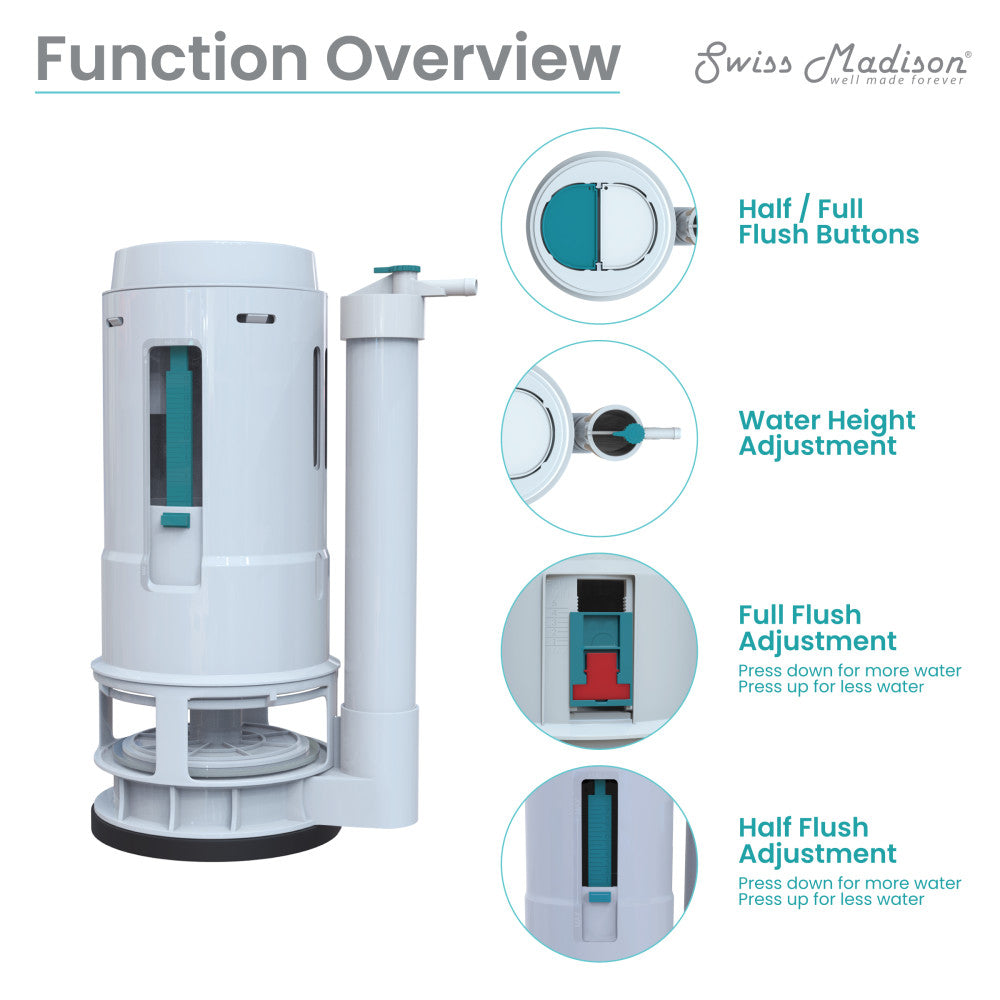 Function Overview

Swiss Madison®
well made forever

Half / Full Flush Buttons

Water Height Adjustment

Full Flush Adjustment
Press down for more water
Press up for less water

Half Flush Adjustment
Press down for more water
Press up for less water